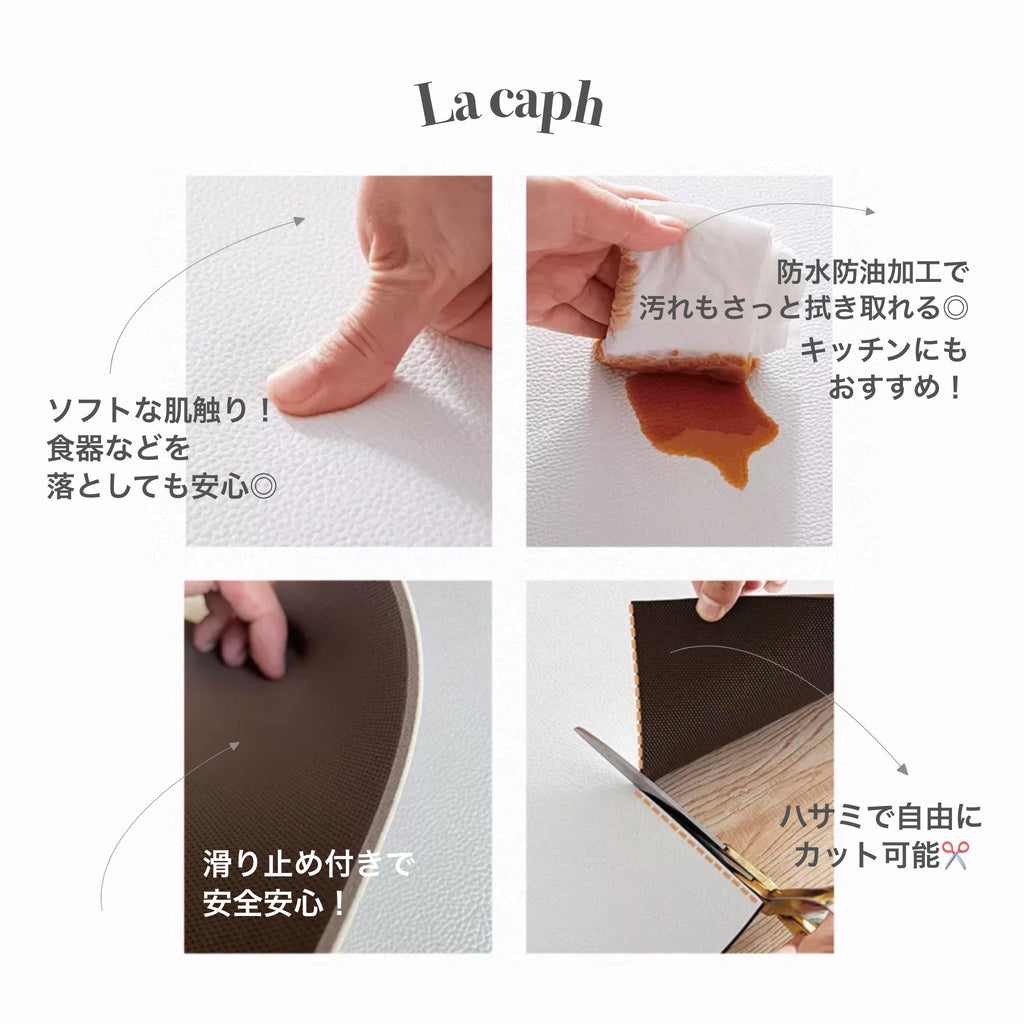 La caph

ソフトな肌触り！
食器などを
落としても安心◎

防水防油加工で
汚れもさっと拭き取れる◎
キッチンにも
おすすめ！

滑り止め付きで
安全安心！

ハサミで自由に
カット可能✂️