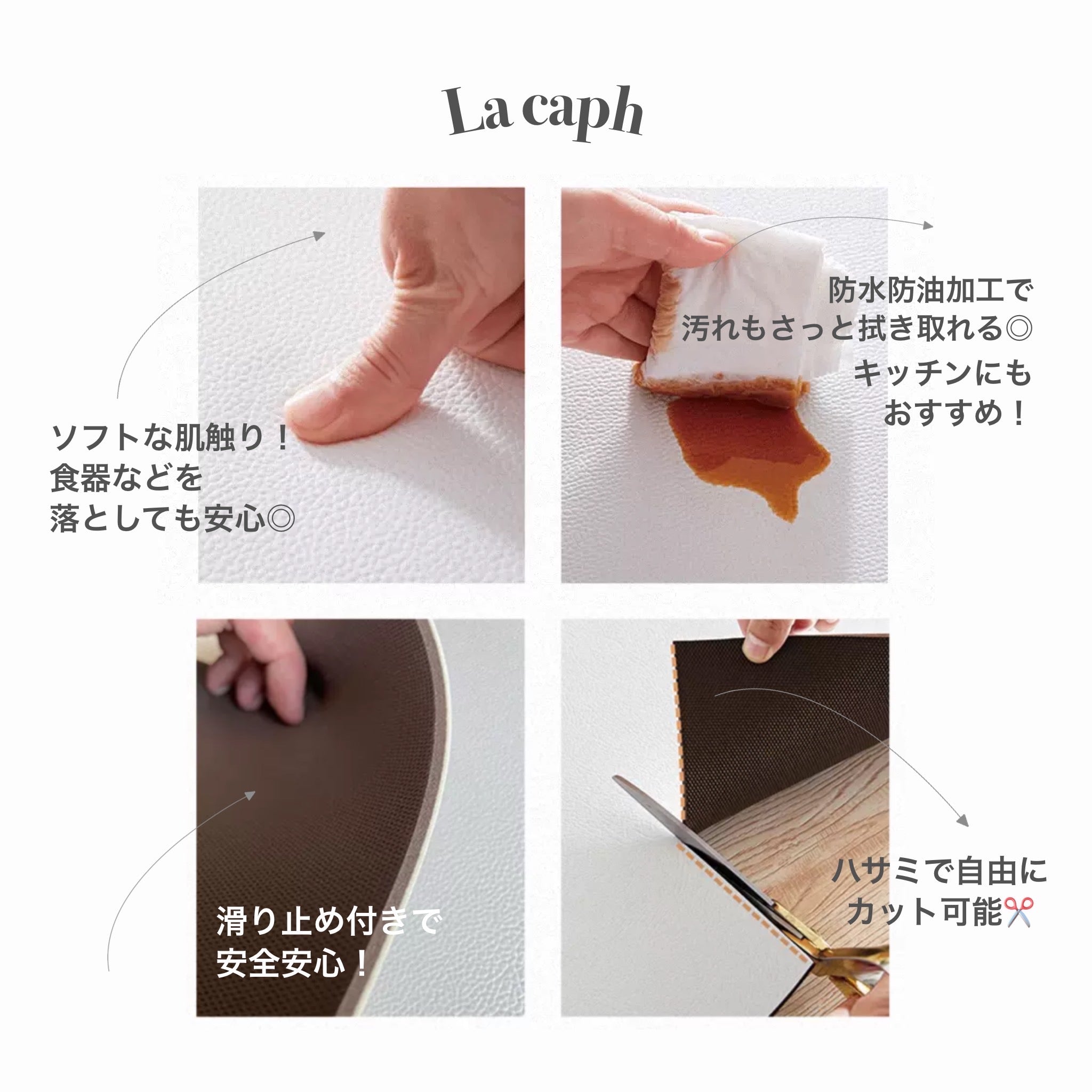 La caph

ソフトな肌触り！
食器などを
落としても安心◎

防水防油加工で
汚れもさっと拭き取れる◎

キッチンにも
おすすめ！

滑り止め付きで
安全安心！

ハサミで自由に
カット可能✂️