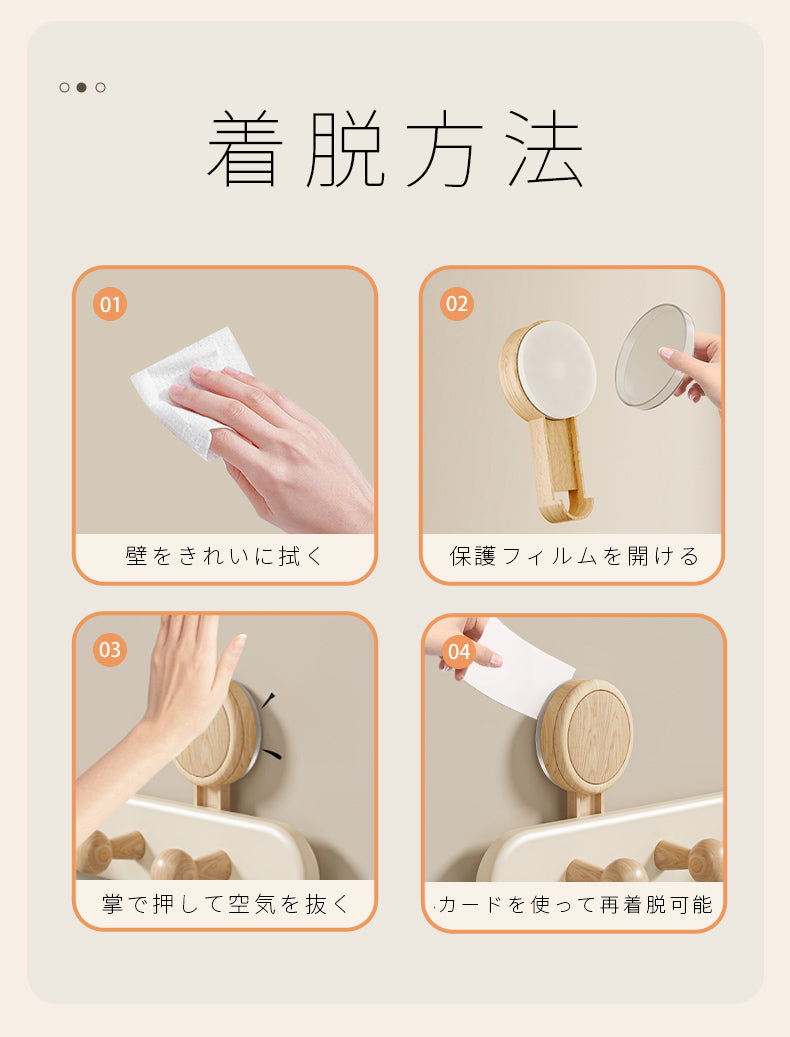 着脱方法

01
壁をきれいに拭く

02
保護フィルムを開ける

03
掌で押して空気を抜く

04
カードを使って再着脱可能